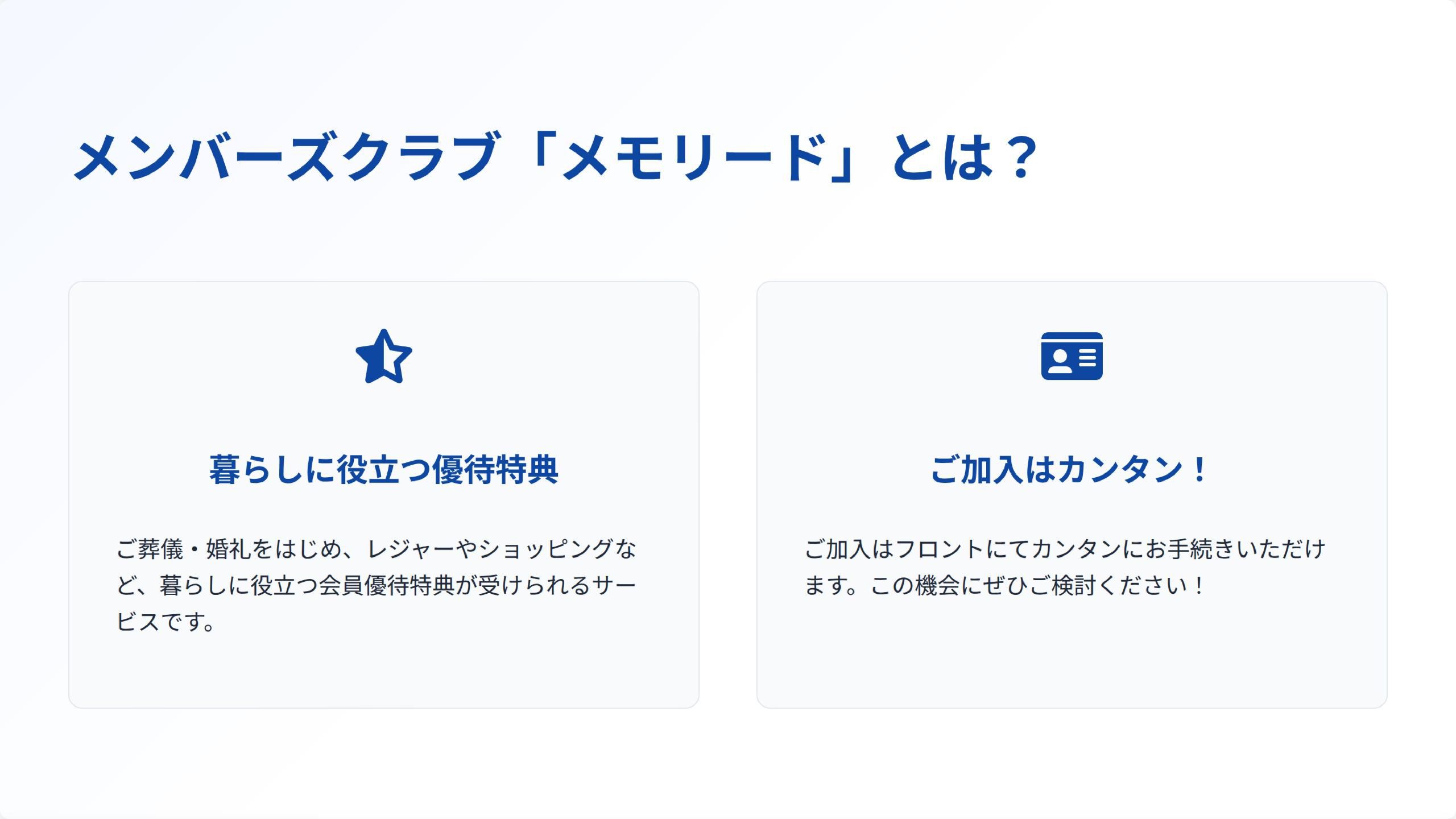 メンバーズクラブ「メモリード」とは？

暮らしに役立つ優待特典

ご葬儀・婚礼をはじめ、レジャーやショッピングなど、暮らしに役立つ会員優待特典が受けられるサービスです。

ご加入はカンタン！

ご加入はフロントにてカンタンにお手続きいただけます。この機会にぜひご検討ください！